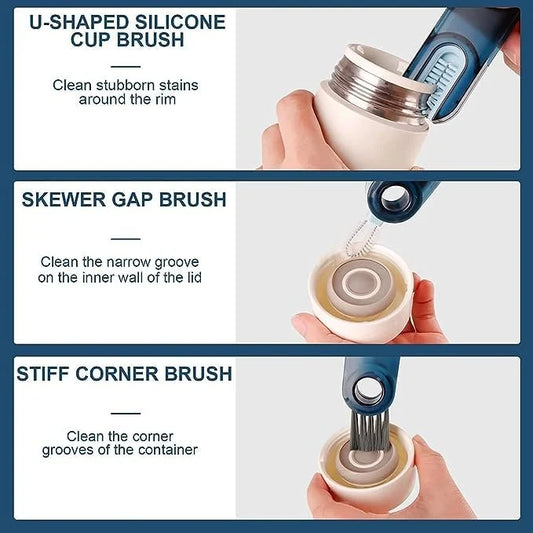 U-SHAPED SILICONE CUP BRUSH

Clean stubborn stains around the rim

SKEWER GAP BRUSH

Clean the narrow groove on the inner wall of the lid

STIFF CORNER BRUSH

Clean the corner grooves of the container